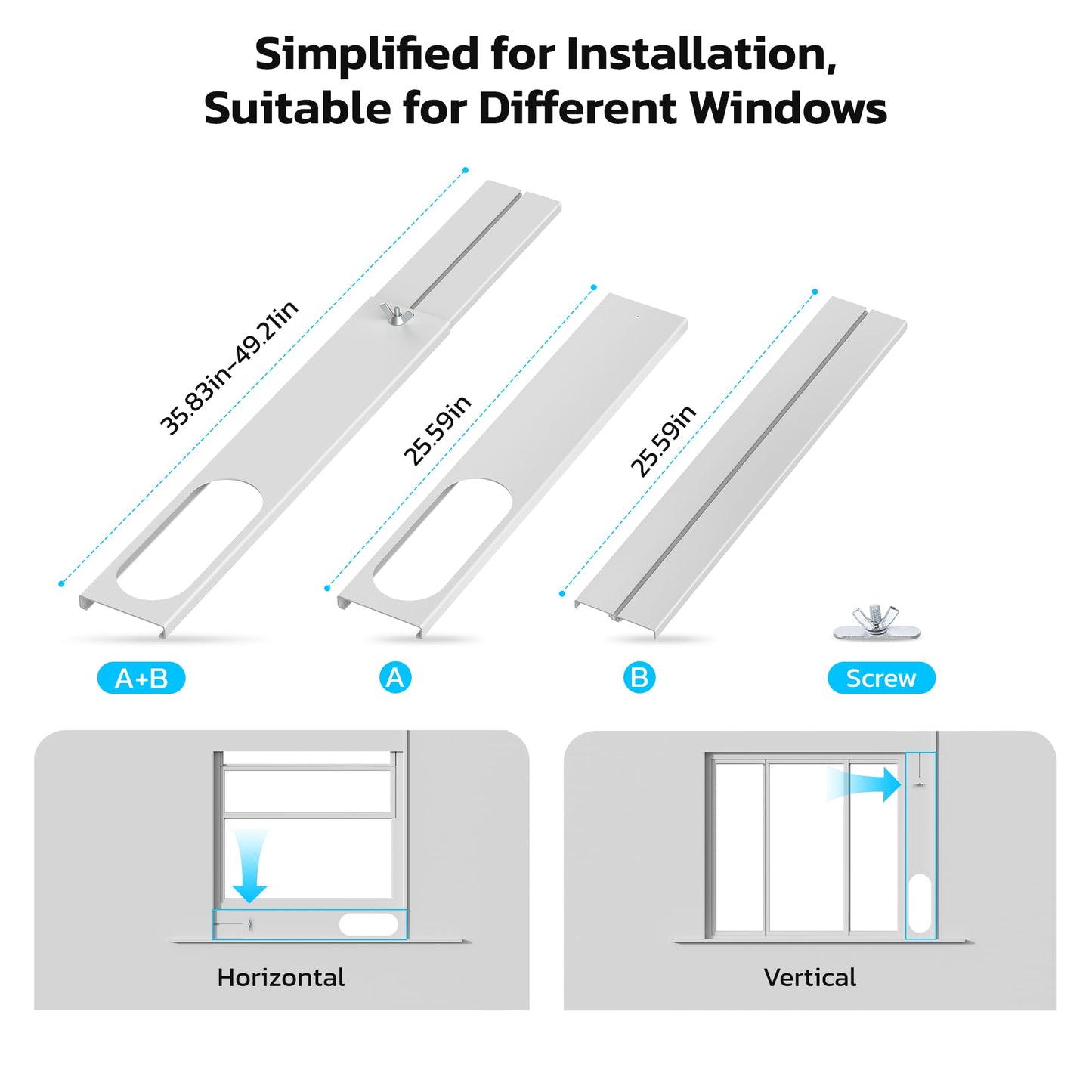 Simplified for Installation, Suitable for Different Windows

35.83in-49.21in

25.59in

25.59in

A+B

A

B

Screw

Horizontal

Vertical